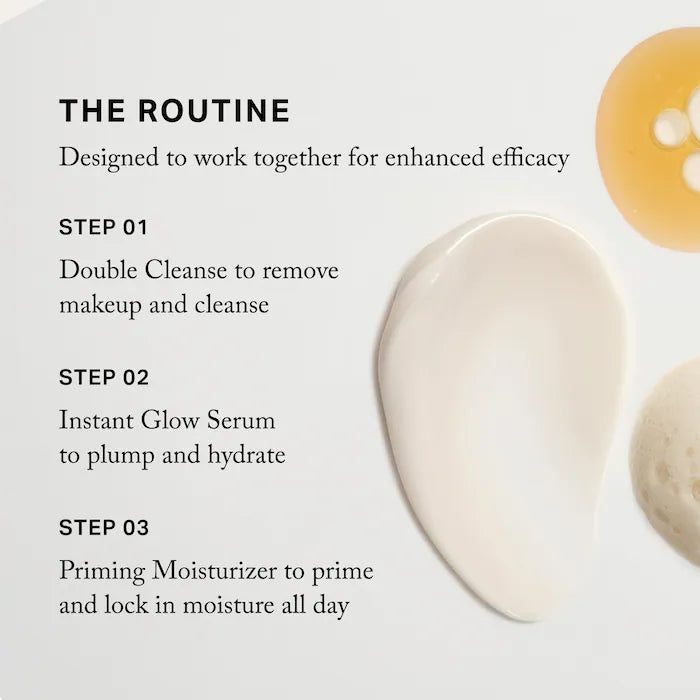 THE ROUTINE

Designed to work together for enhanced efficacy

STEP 01

Double Cleanse to remove makeup and cleanse

STEP 02

Instant Glow Serum to plump and hydrate

STEP 03

Priming Moisturizer to prime and lock in moisture all day